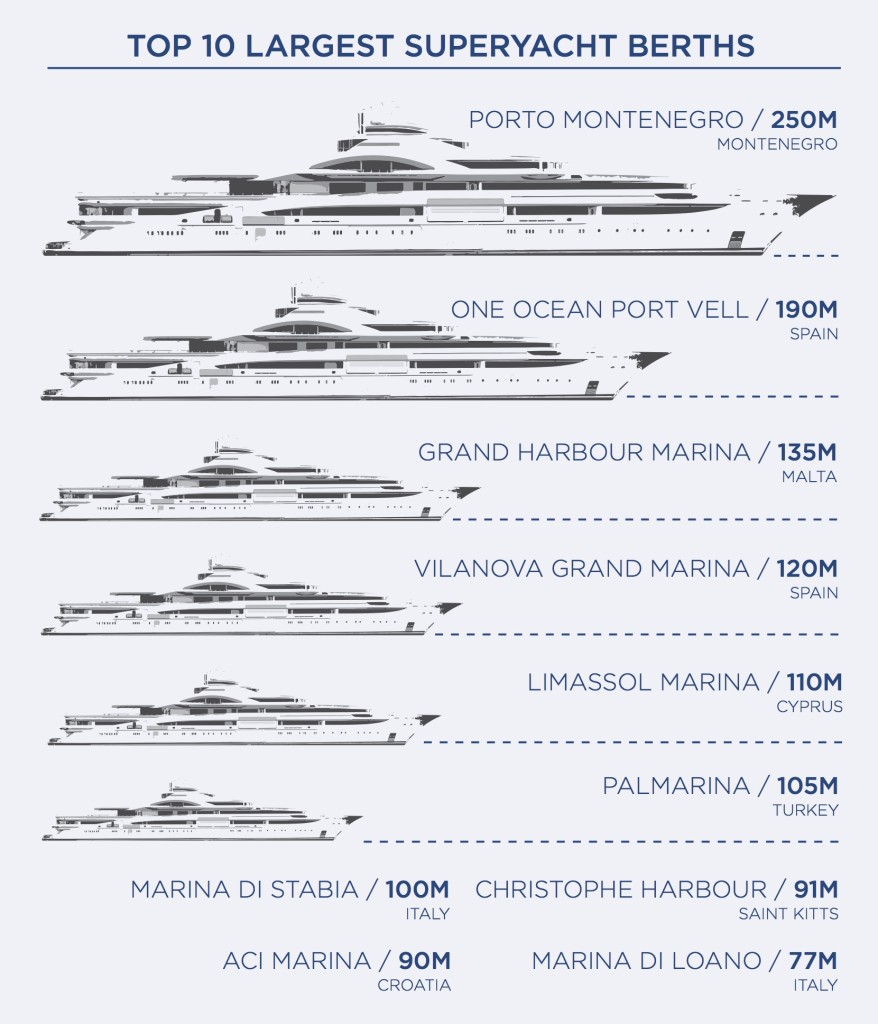 TOP 10 LARGEST SUPERYACHT BERTHS

PORTO MONTENEGRO / 250M
MONTENEGRO

ONE OCEAN PORT VELL / 190M
SPAIN

GRAND HARBOUR MARINA / 135M
MALTA

VILANOVA GRAND MARINA / 120M
SPAIN

LIMASSOL MARINA / 110M
CYPRUS

PALMARINA / 105M
TURKEY

MARINA DI STABIA / 100M
ITALY

CHRISTOPHE HARBOUR / 91M
SAINT KITTS

ACI MARINA / 90M
CROATIA

MARINA DI LOANO / 77M
ITALY